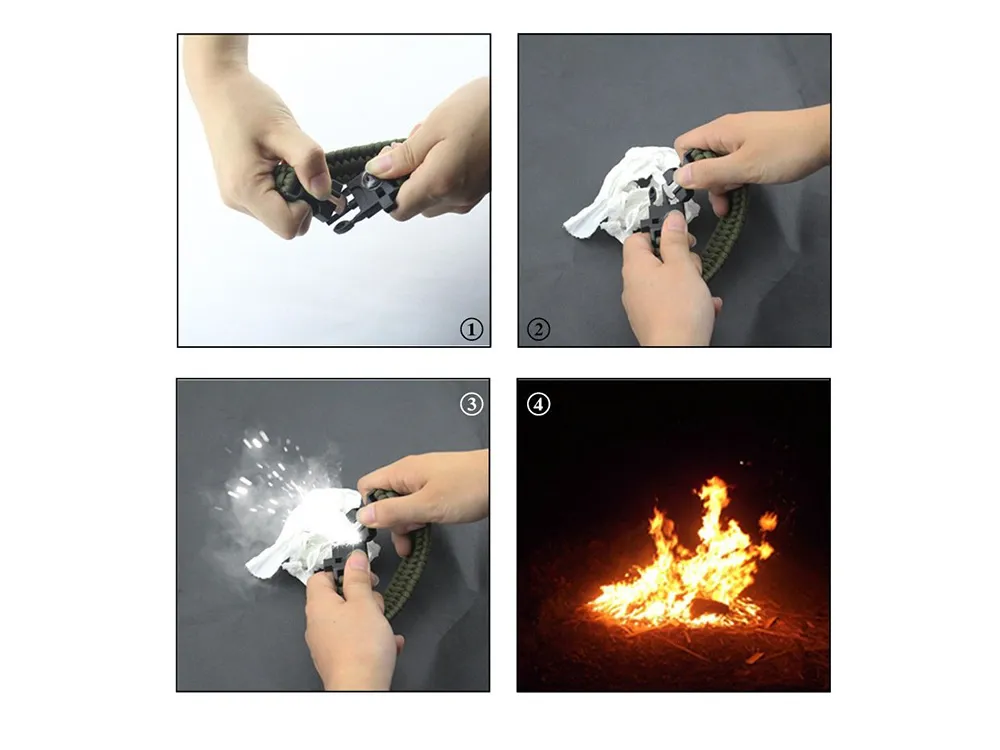 ①

②

③

④